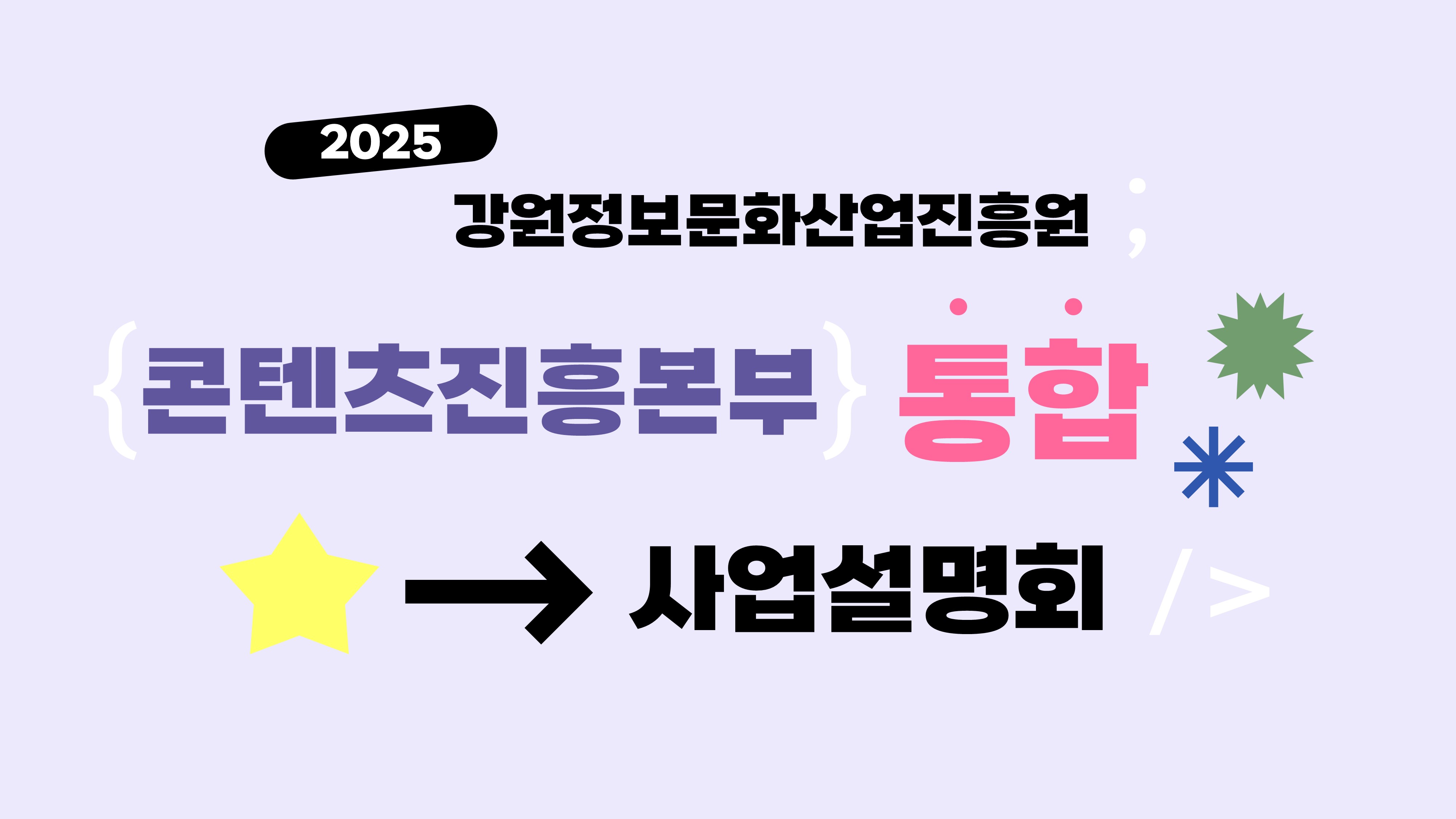 2025

강원정보문화산업진흥원 ;

{콘텐츠진흥본부} 통합

→ 사업설명회 />